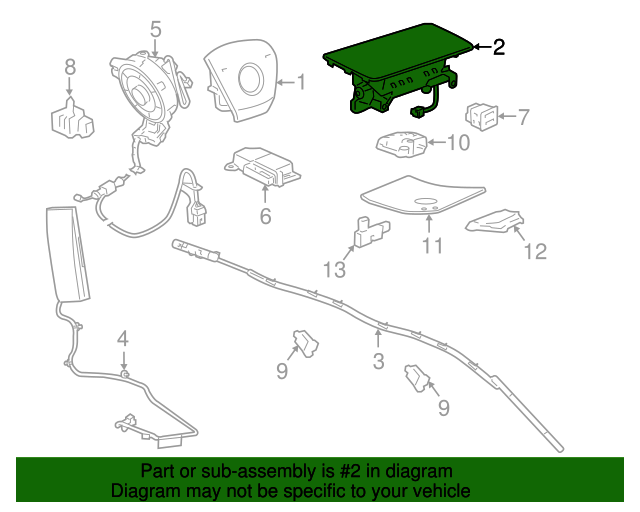 5
8
1
2
7
10
6
11
12
13
4
9
3
9

Part or sub-assembly is #2 in diagram
Diagram may not be specific to your vehicle