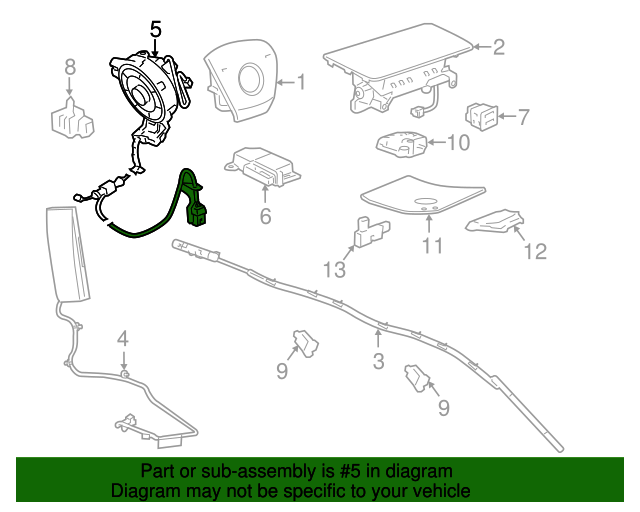 5
8
1
2
7
10
6
11
12
13
4
9
3
9

Part or sub-assembly is #5 in diagram
Diagram may not be specific to your vehicle