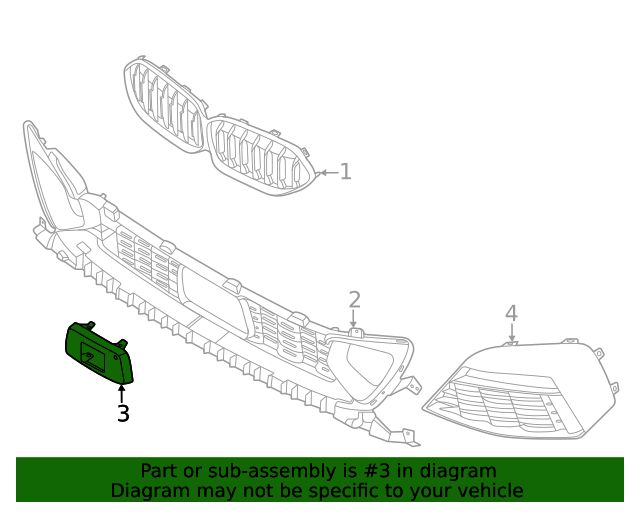 1
2
4
3

Part or sub-assembly is #3 in diagram
Diagram may not be specific to your vehicle