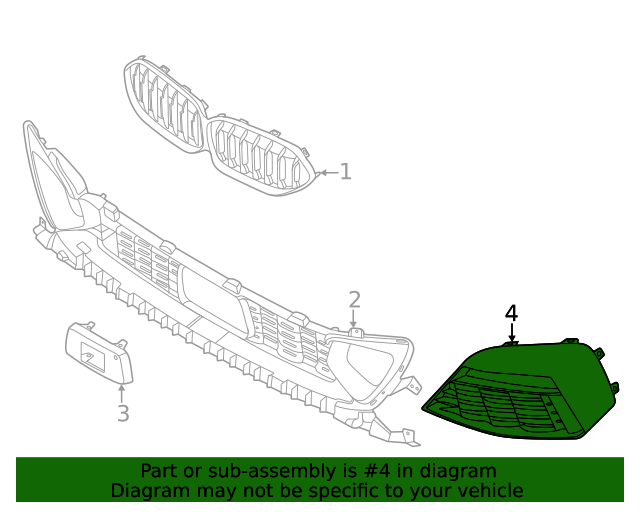 1
2
4
3
Part or sub-assembly is #4 in diagram
Diagram may not be specific to your vehicle