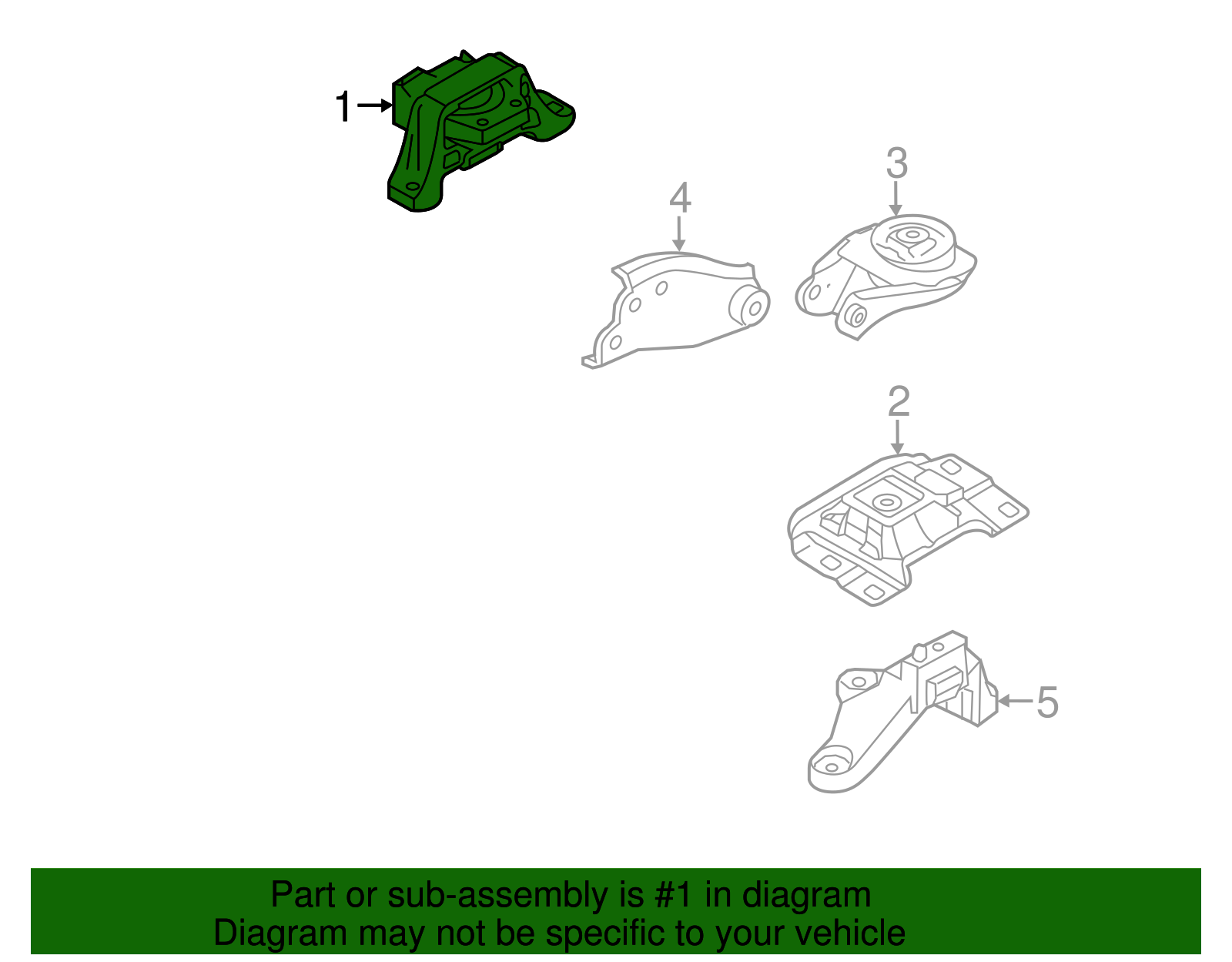 1

4

3

2

5

Part or sub-assembly is #1 in diagram
Diagram may not be specific to your vehicle