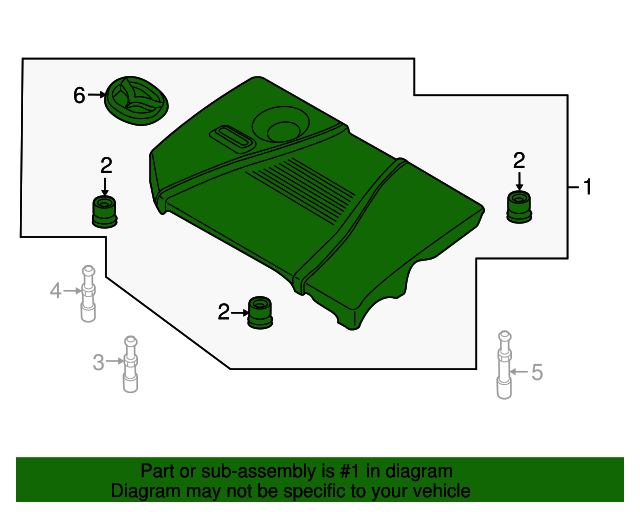 6

2

2

1

4

2

3

5

Part or sub-assembly is #1 in diagram
Diagram may not be specific to your vehicle