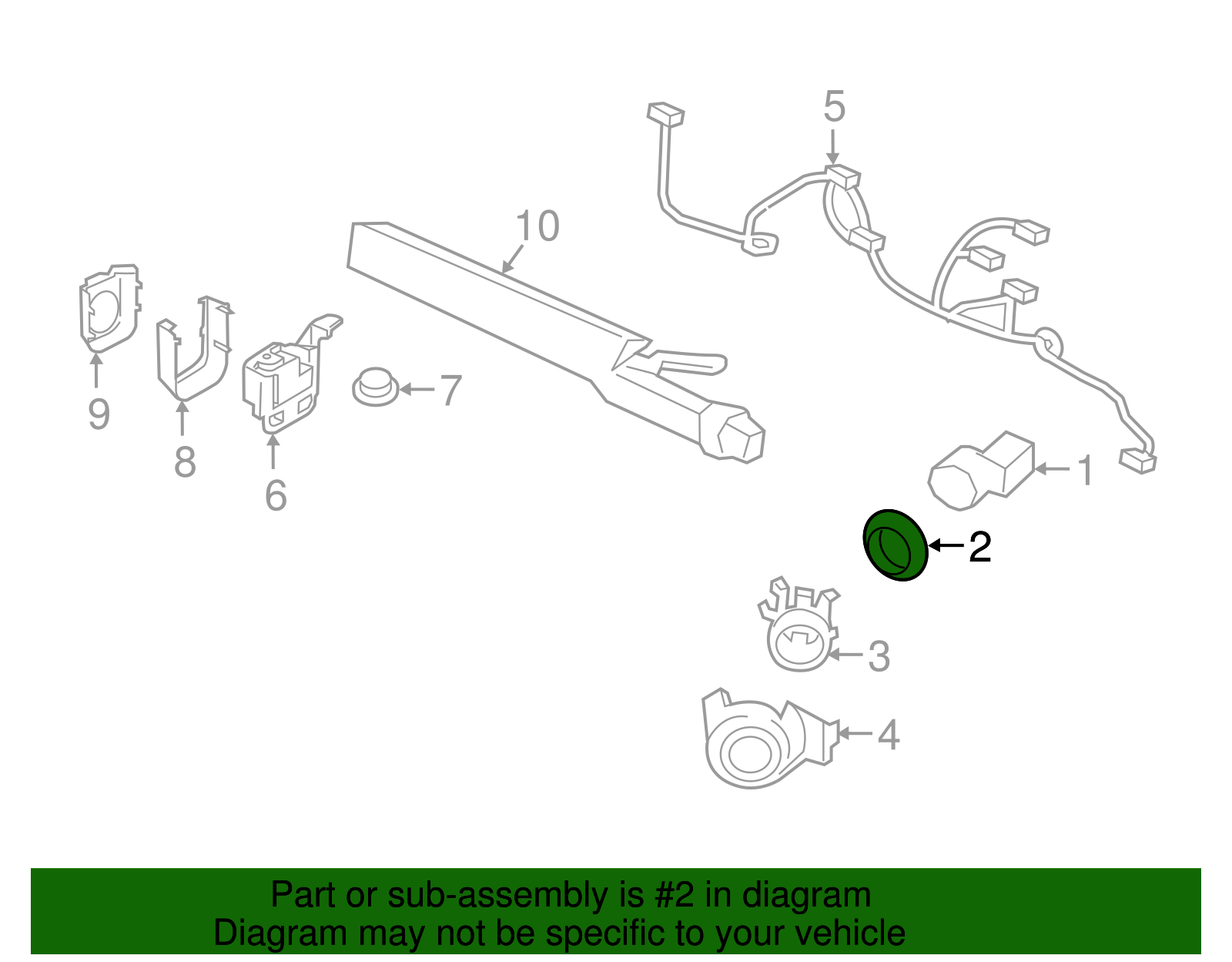 5
10
9
8
6
7
1
2
3
4

Part or sub-assembly is #2 in diagram
Diagram may not be specific to your vehicle