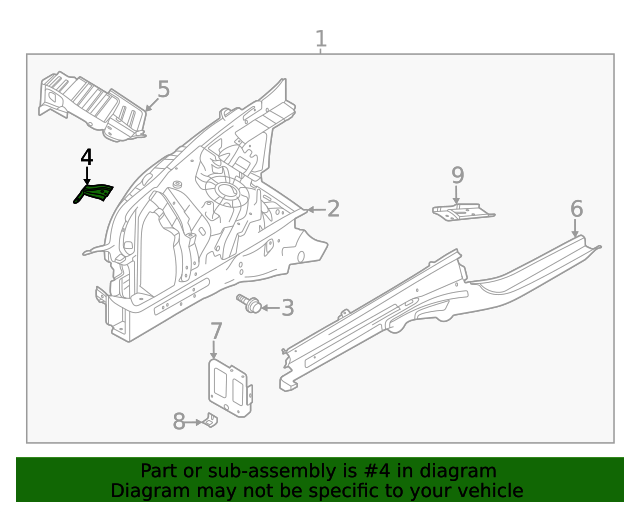 1

5

4

2

9

6

3

7

8

Part or sub-assembly is #4 in diagram
Diagram may not be specific to your vehicle