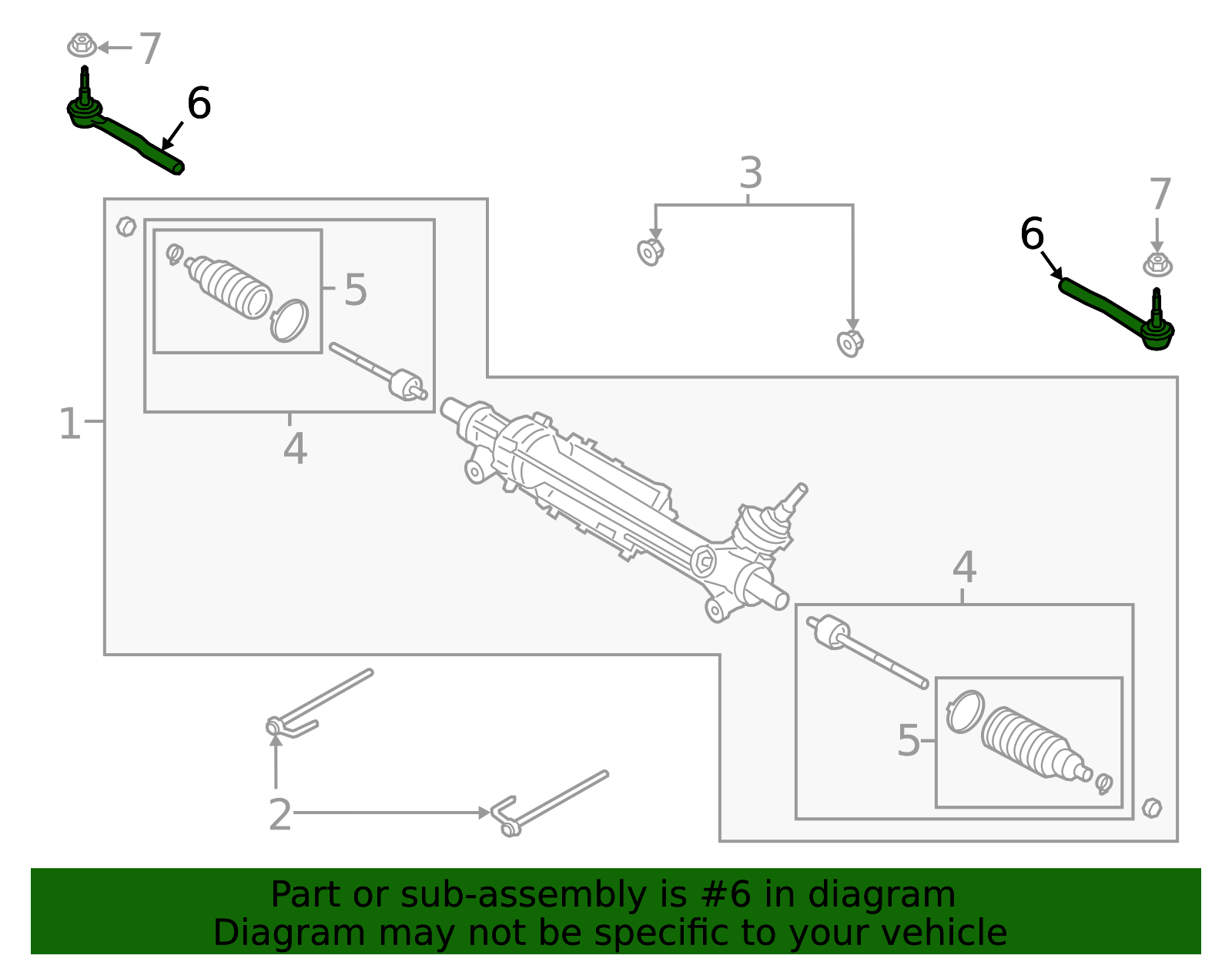 7
6
3
7
6
5
1
4
4
5
2

Part or sub-assembly is #6 in diagram
Diagram may not be specific to your vehicle