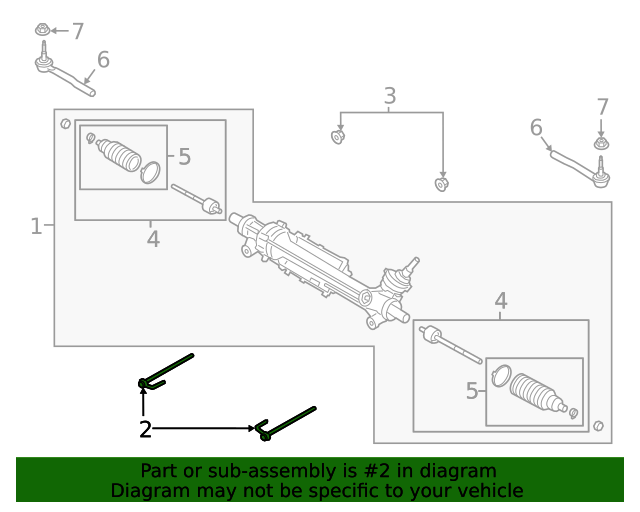 7
6
3
7
6
5
1
4
4
5
2

Part or sub-assembly is #2 in diagram
Diagram may not be specific to your vehicle