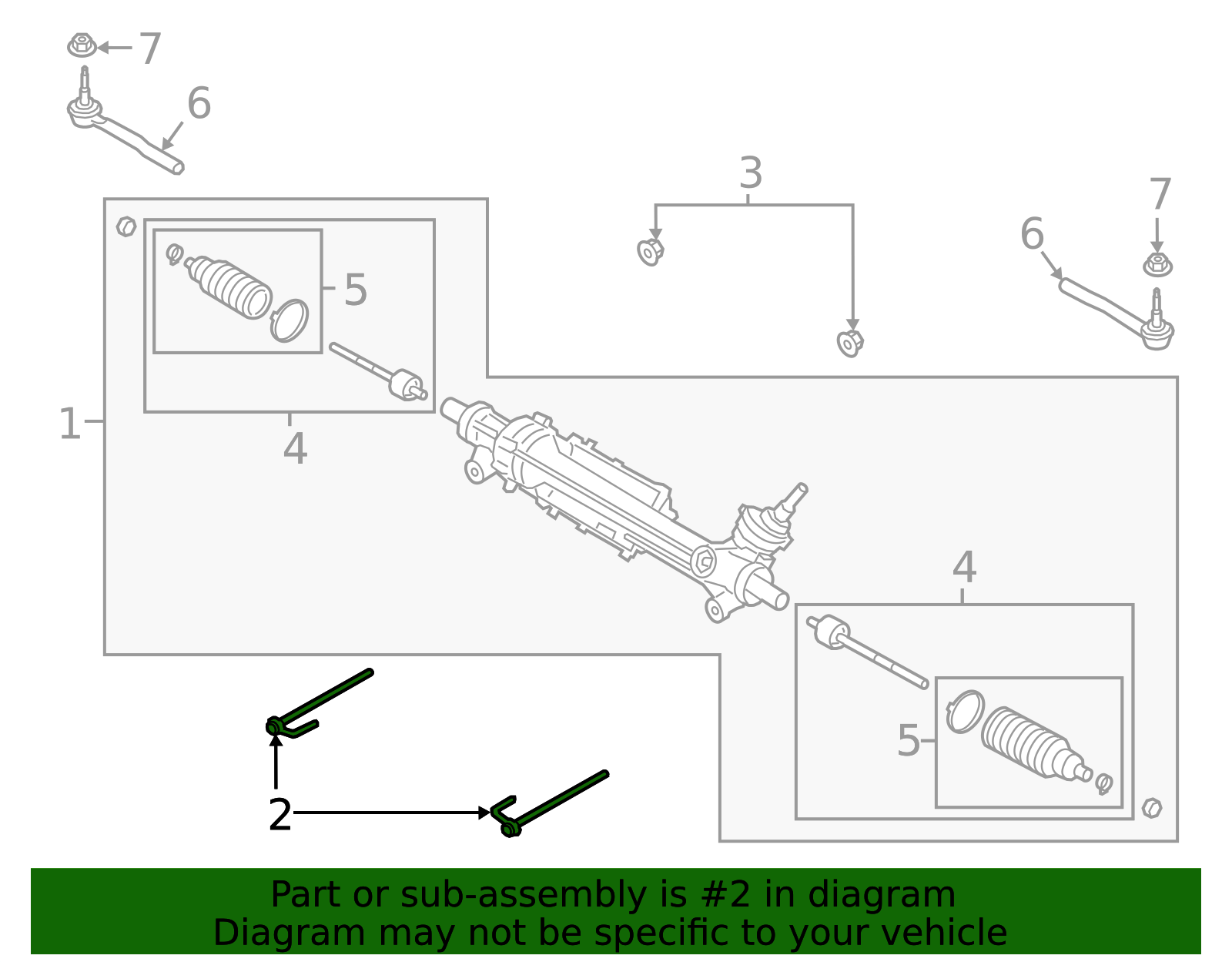 7
6
3
7
6
5
1
4
4
5
2

Part or sub-assembly is #2 in diagram
Diagram may not be specific to your vehicle