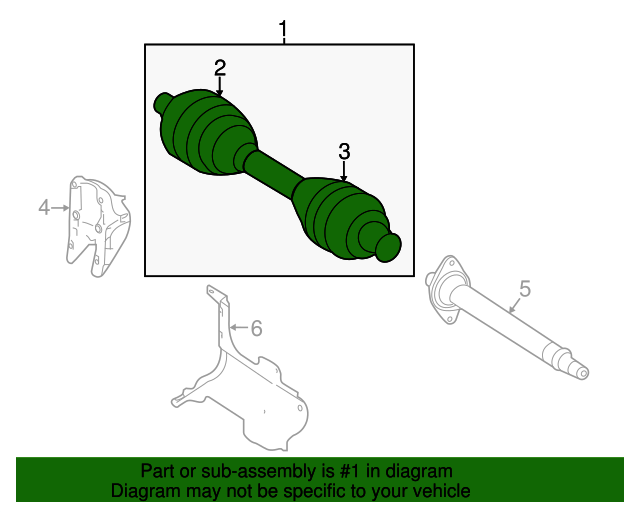 1
2
3
4
5
6
Part or sub-assembly is #1 in diagram
Diagram may not be specific to your vehicle