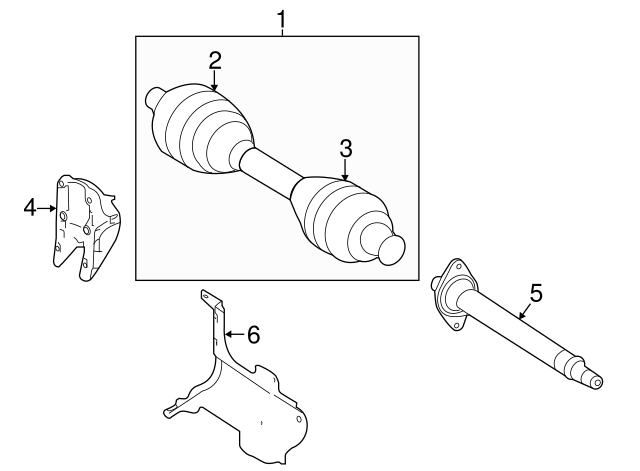 1
2
3
4
5
6