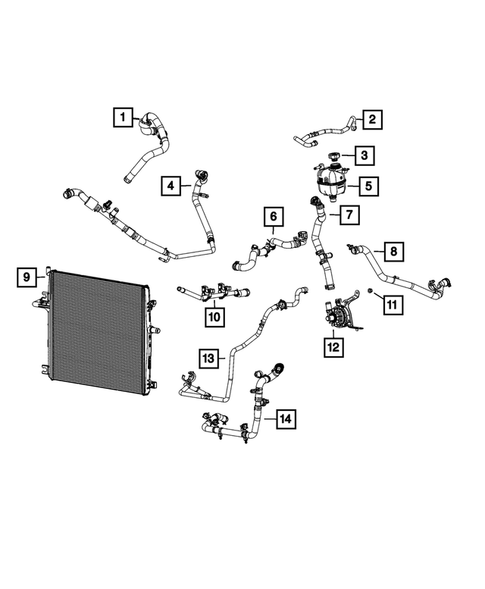 1
2
3
4
5
6
7
8
9
10
11
12
13
14