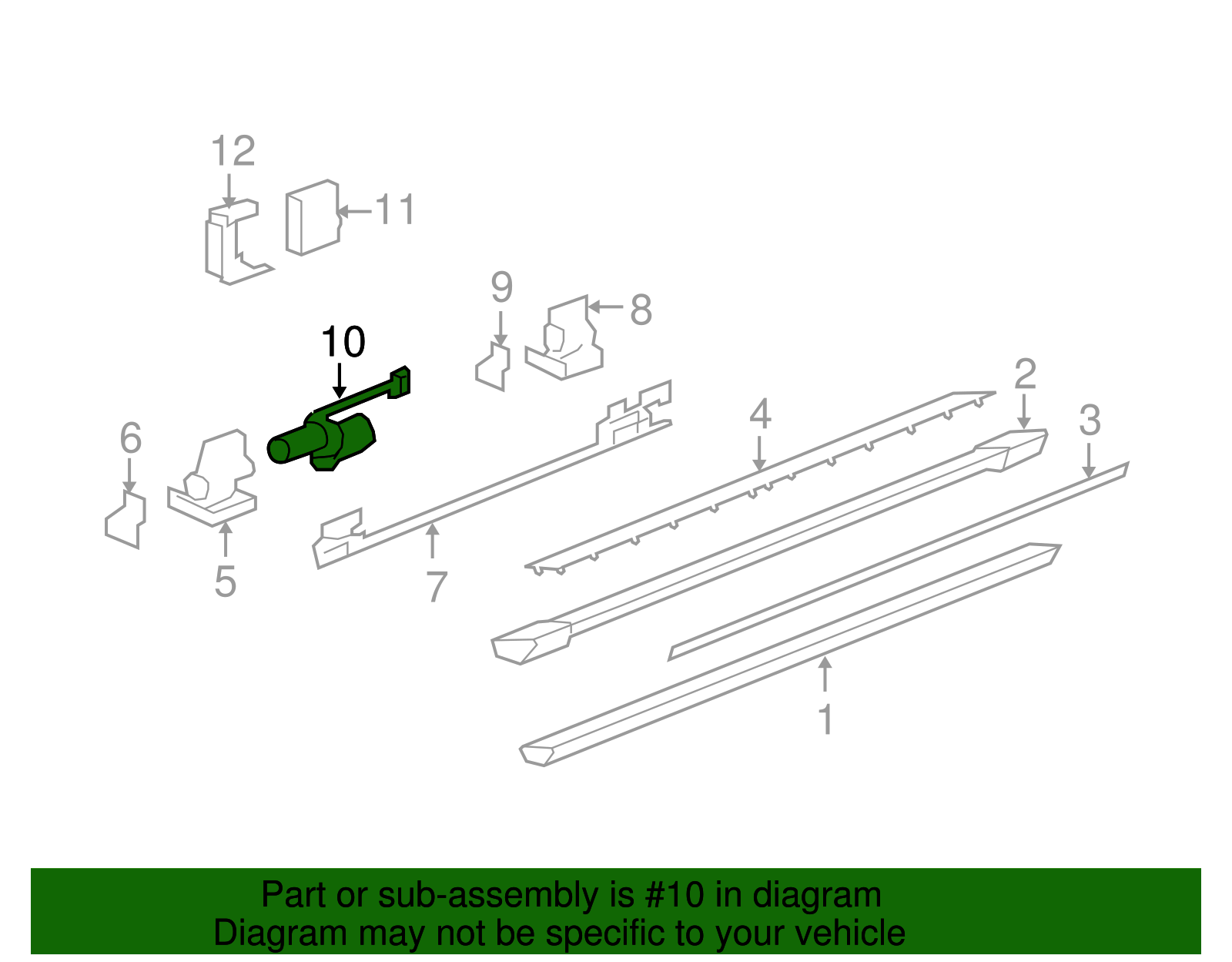 12
11
9
8
10
2
4
3
6
5
7
1

Part or sub-assembly is #10 in diagram
Diagram may not be specific to your vehicle