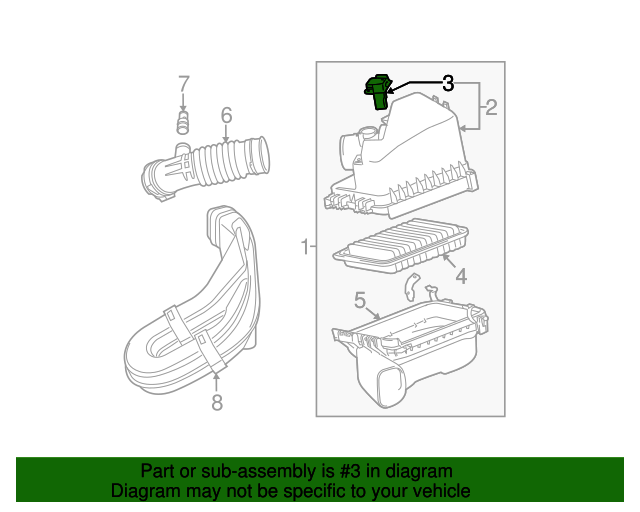 7
6
3
2
1
4
5
8

Part or sub-assembly is #3 in diagram
Diagram may not be specific to your vehicle