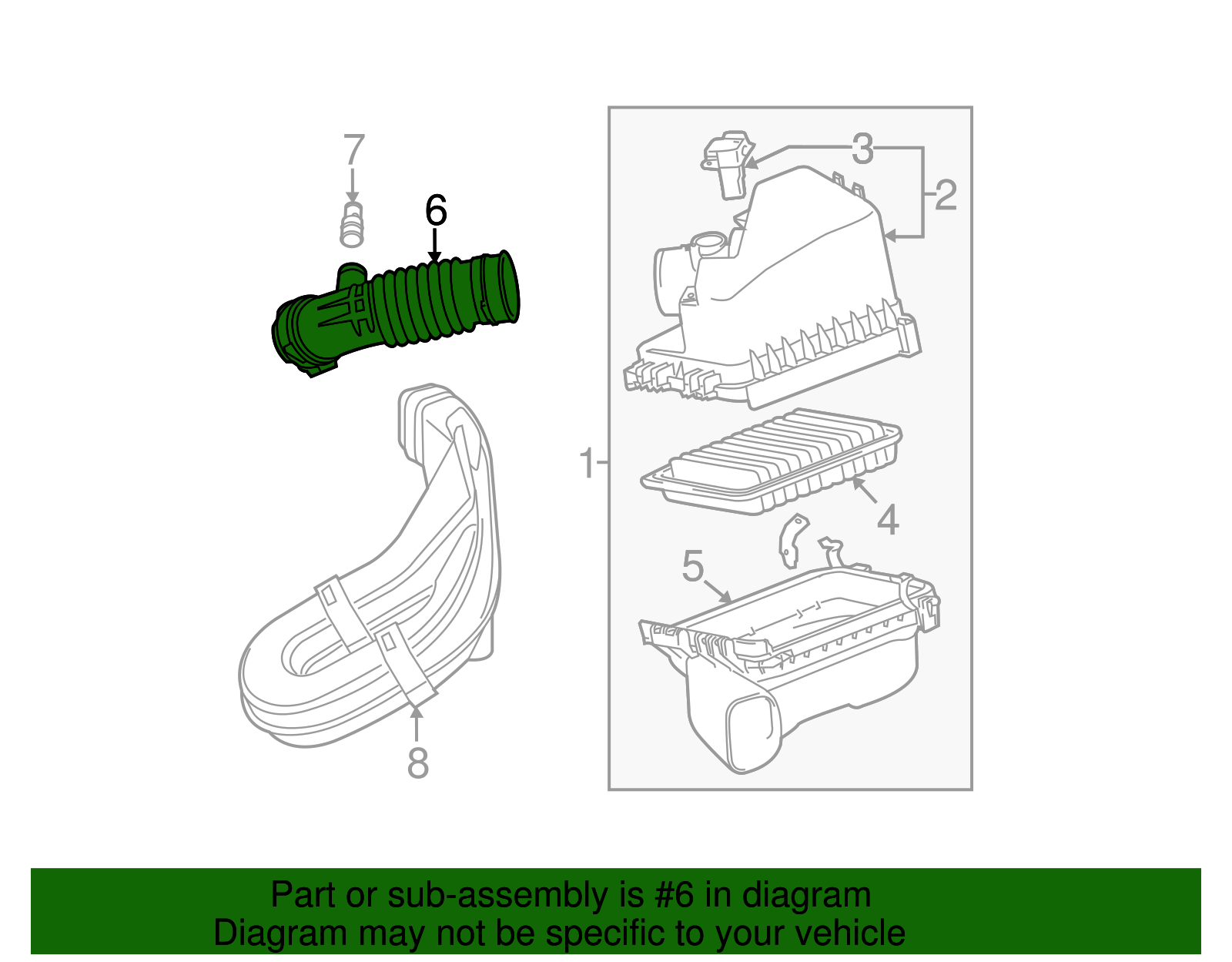 7
6
3
2
1
4
5
8

Part or sub-assembly is #6 in diagram
Diagram may not be specific to your vehicle