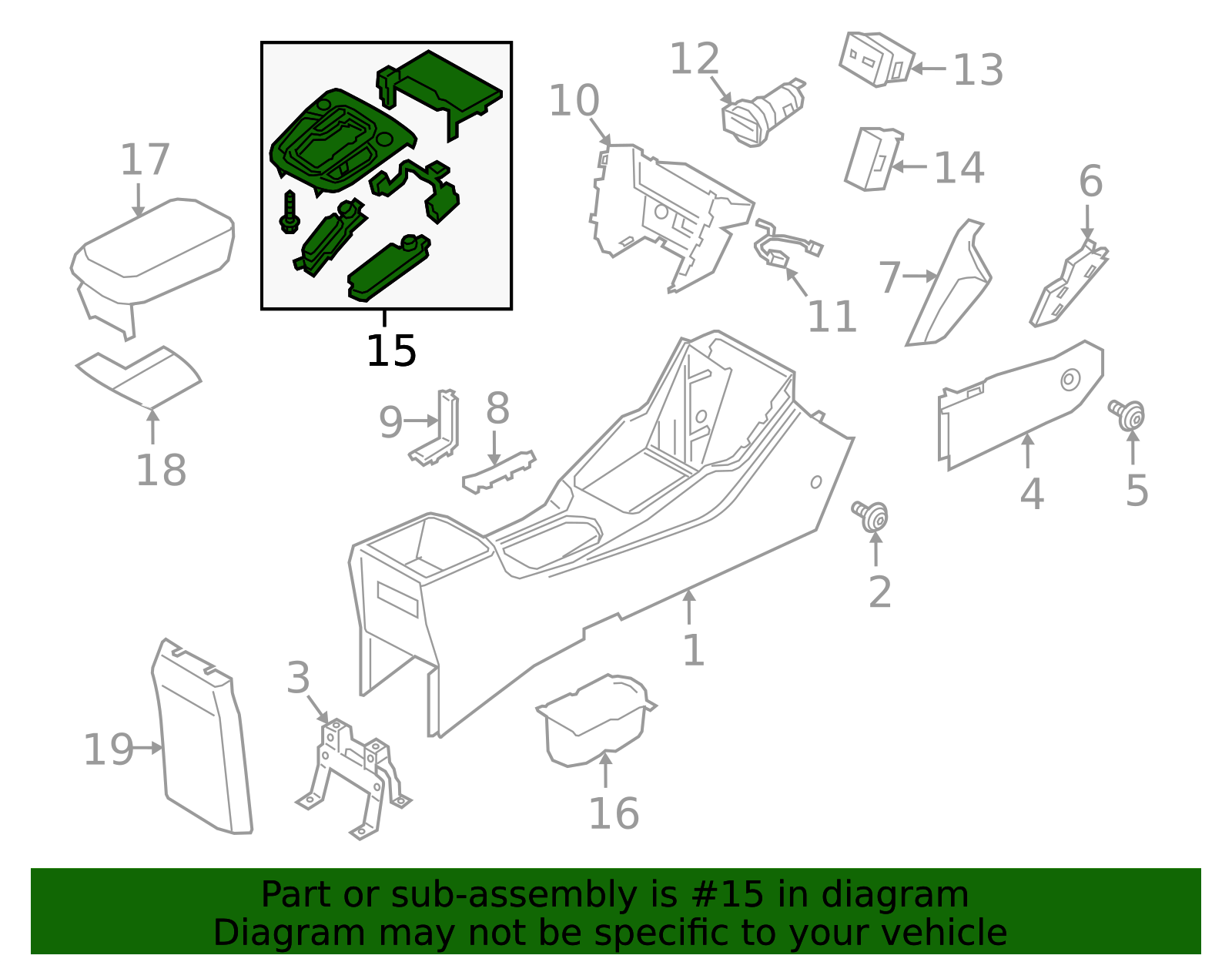 12
13
10
14
17
6
7
11
15
9
8
18
4
5
2
1
3
19
16

Part or sub-assembly is #15 in diagram
Diagram may not be specific to your vehicle