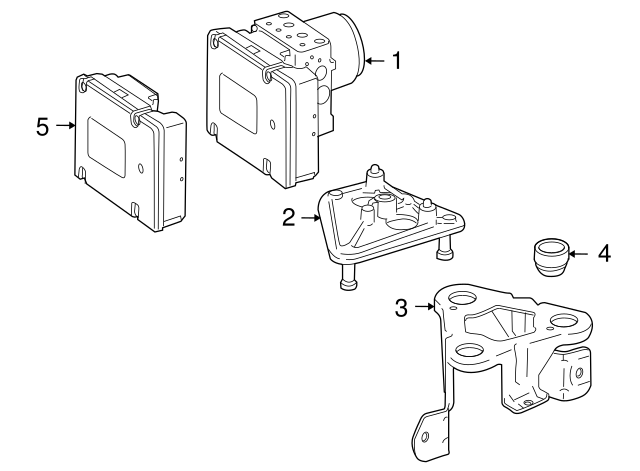 1
5
2
4
3