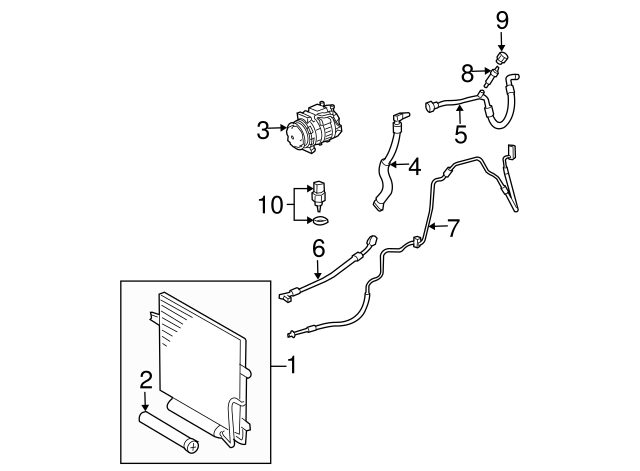 9
8
3
5
4
10
7
6
1
2