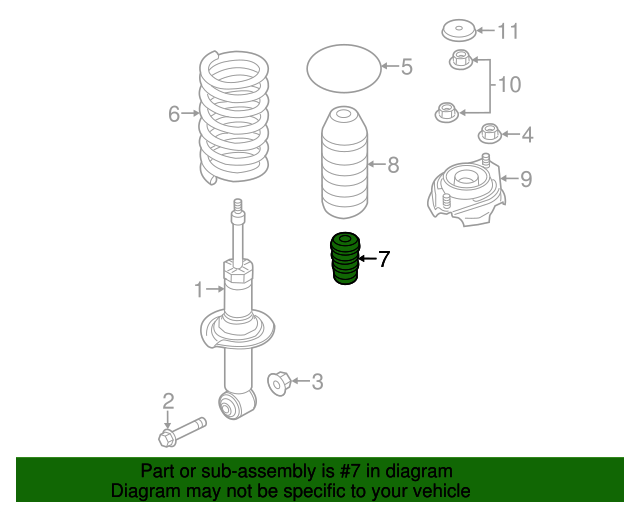 11
5
10
6
4
8
9
7
1
3
2

Part or sub-assembly is #7 in diagram
Diagram may not be specific to your vehicle