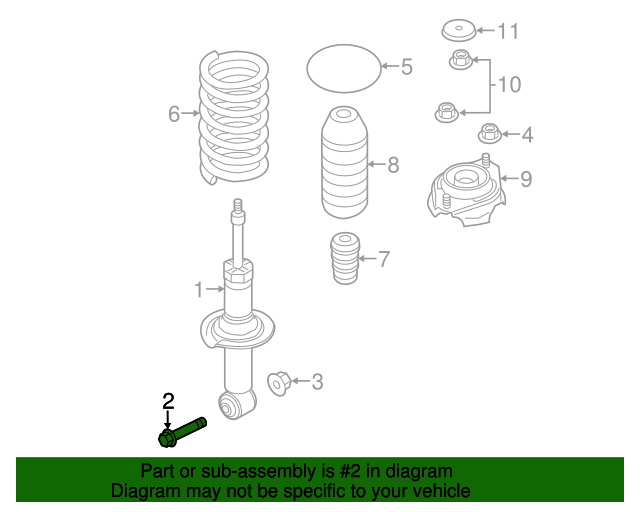 11
5
10
6
4
8
9
7
1
3
2

Part or sub-assembly is #2 in diagram
Diagram may not be specific to your vehicle