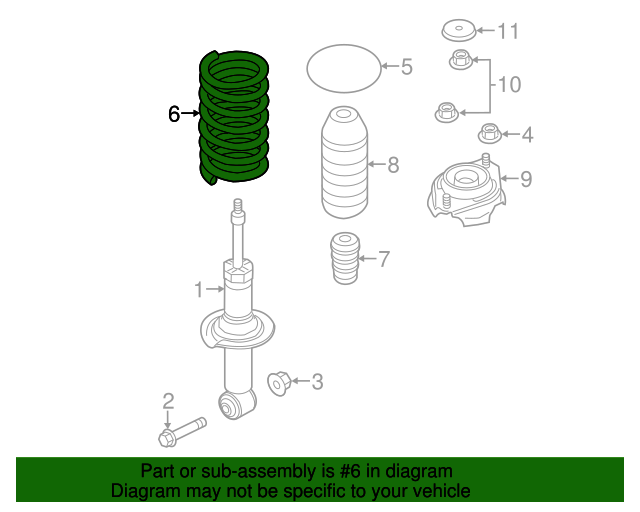 11
5
10
6
4
8
9
7
1
3
2

Part or sub-assembly is #6 in diagram
Diagram may not be specific to your vehicle