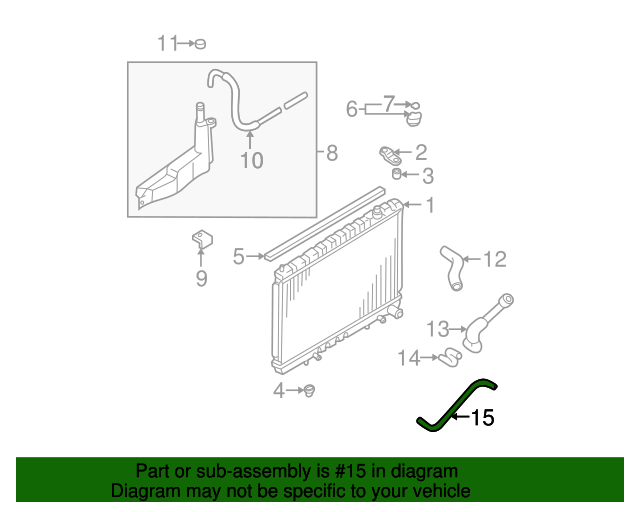 11
10
8
6
7
2
3
1
9
5
12
13
14
4
15

Part or sub-assembly is #15 in diagram
Diagram may not be specific to your vehicle