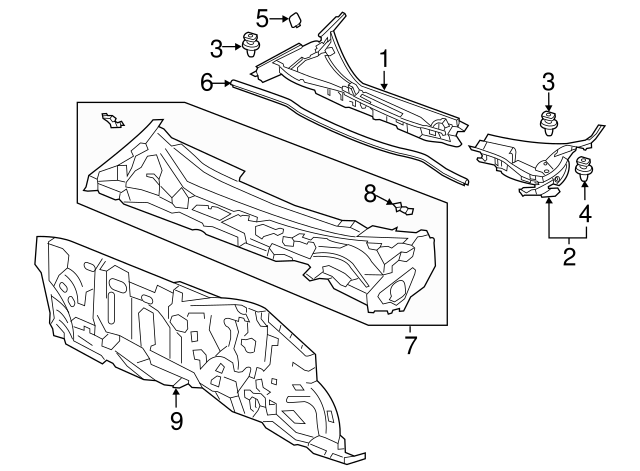 5
3
1
6
3
8
4
2
7
9