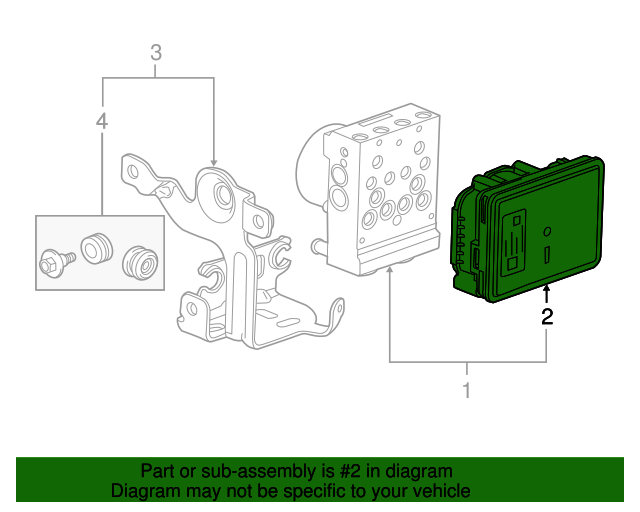 3

4

2

1

Part or sub-assembly is #2 in diagram
Diagram may not be specific to your vehicle