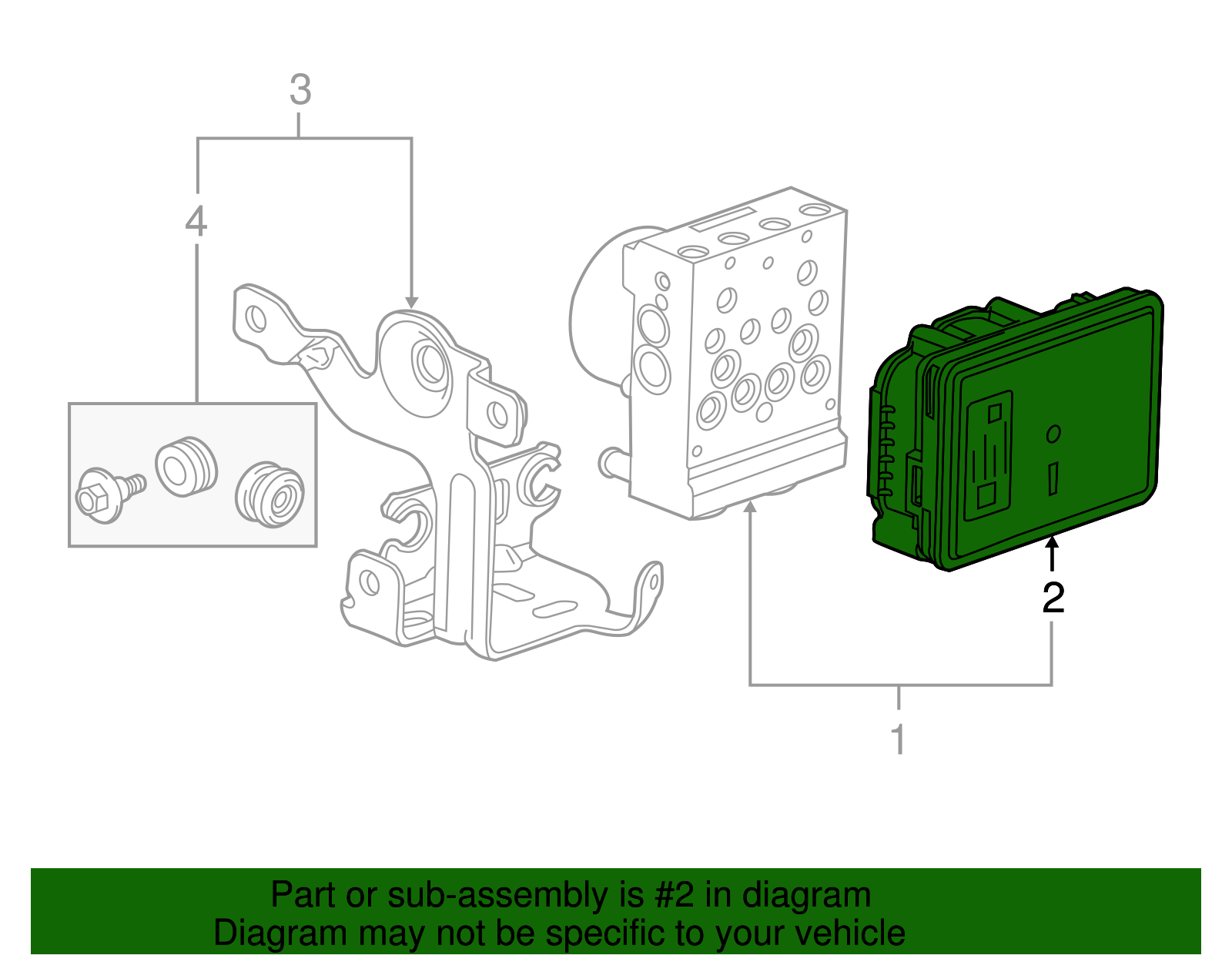 3

4

2

1

Part or sub-assembly is #2 in diagram
Diagram may not be specific to your vehicle