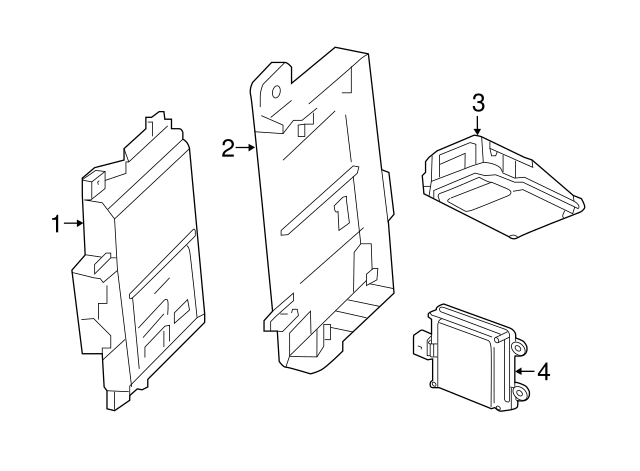 1
2
3
4