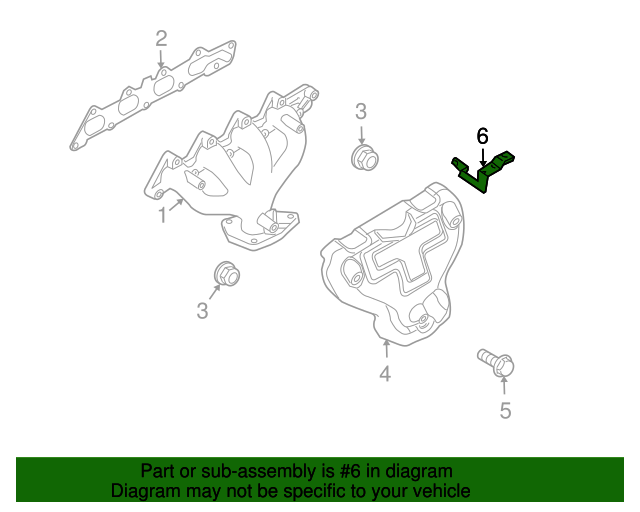 2

3

6

1

3

4

5

Part or sub-assembly is #6 in diagram
Diagram may not be specific to your vehicle