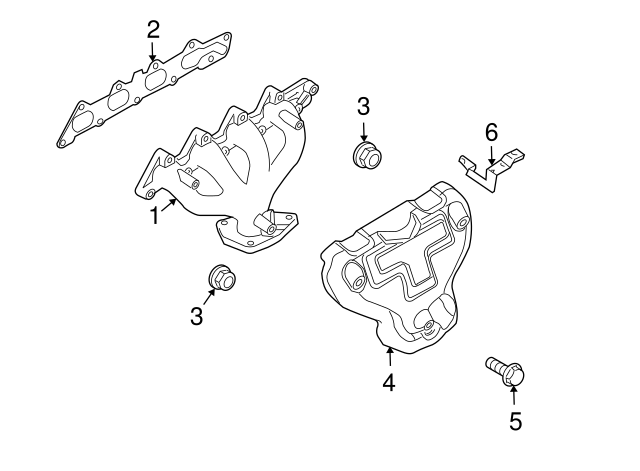 2
3
6
1
3
4
5