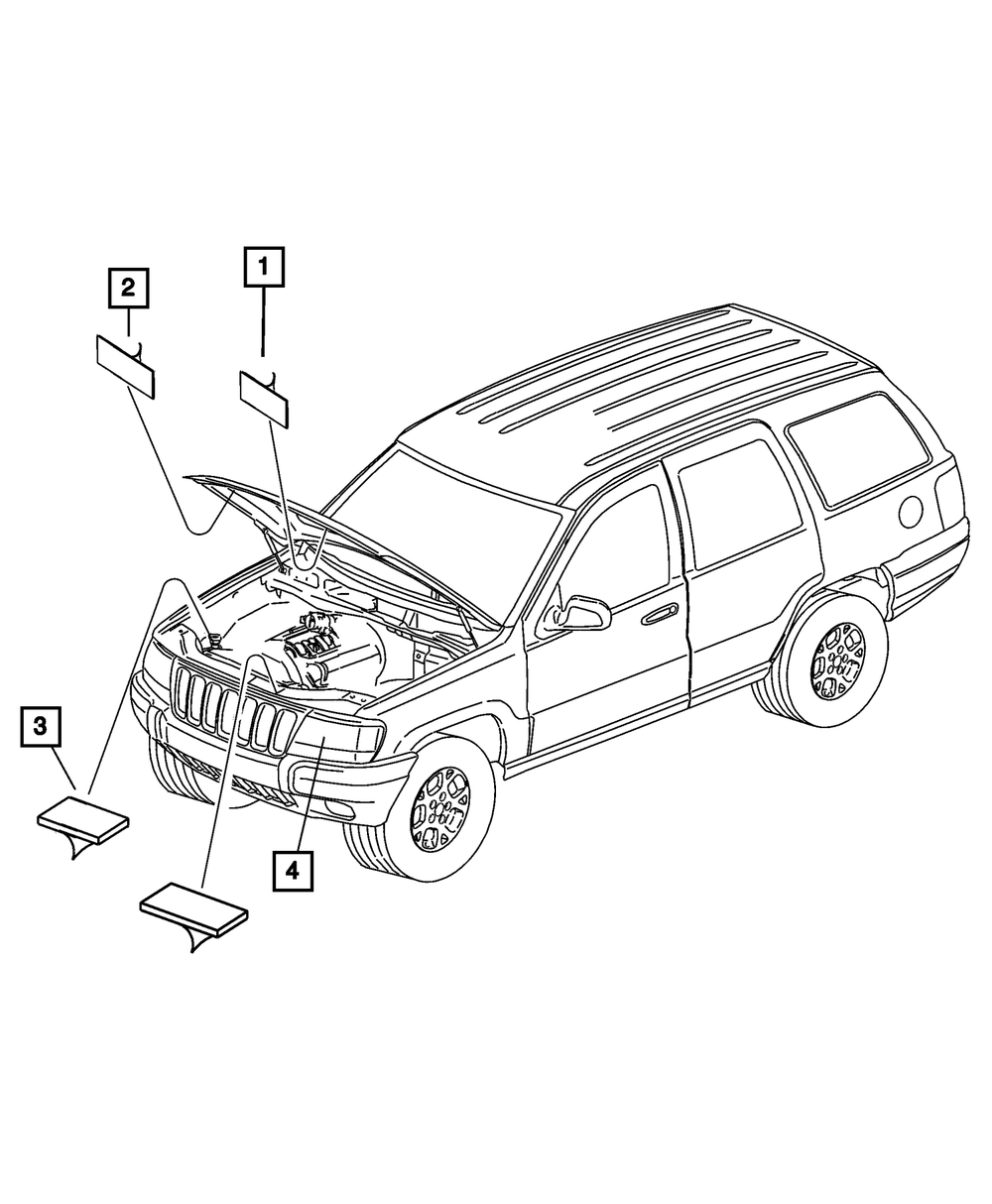 2
1
3
4