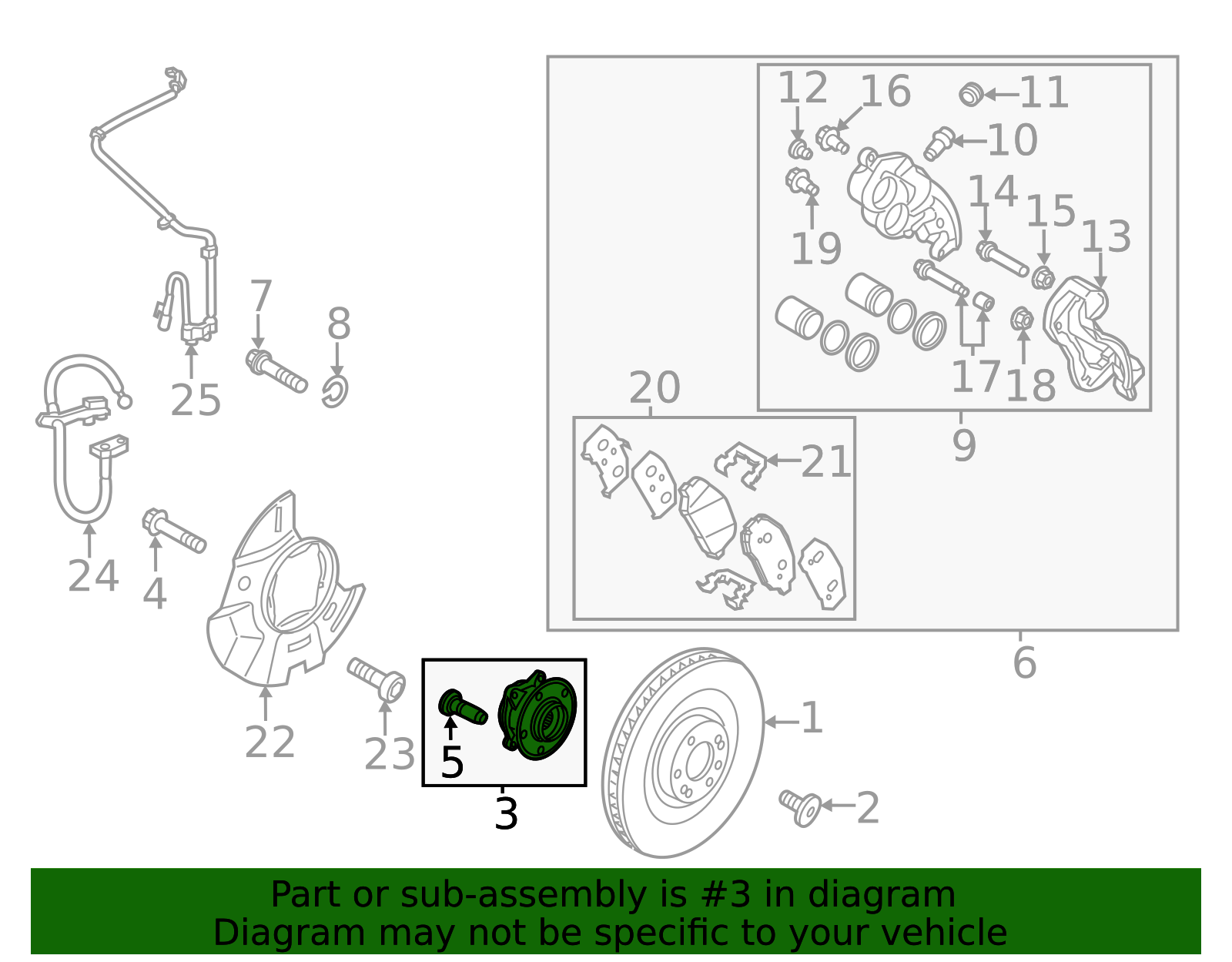 12
16
11
10
19
14
15
13
17
18
9
20
21
6
7
8
25
24
4
22
23
5
3
1
2

Part or sub-assembly is #3 in diagram
Diagram may not be specific to your vehicle