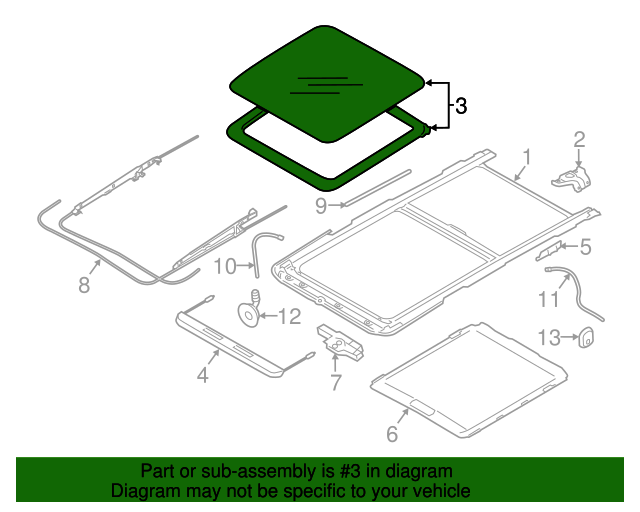 3
2
1
9
5
10
8
11
12
13
4
7
6

Part or sub-assembly is #3 in diagram
Diagram may not be specific to your vehicle