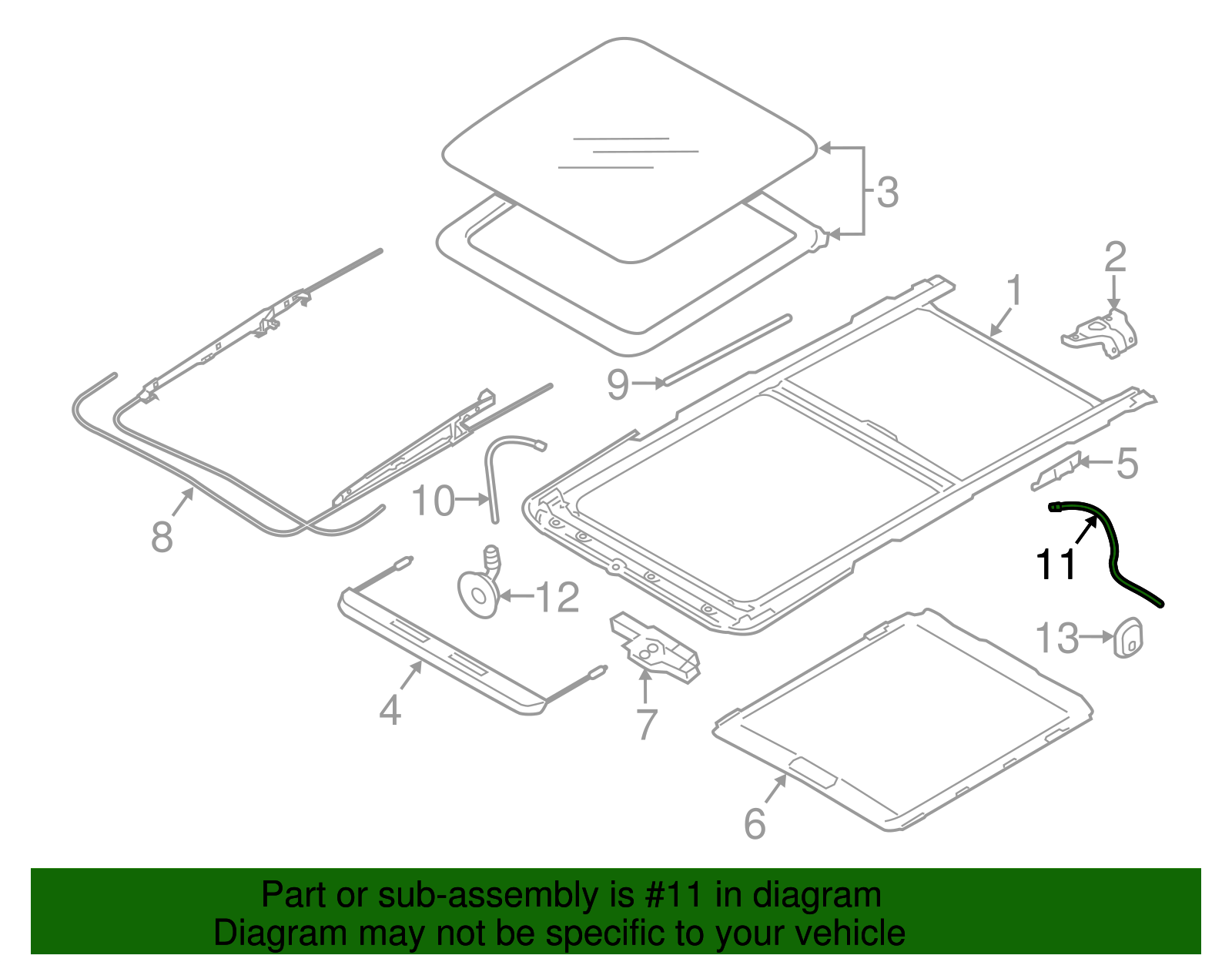 3
2
1
9
5
8
10
11
12
13
4
7
6

Part or sub-assembly is #11 in diagram
Diagram may not be specific to your vehicle