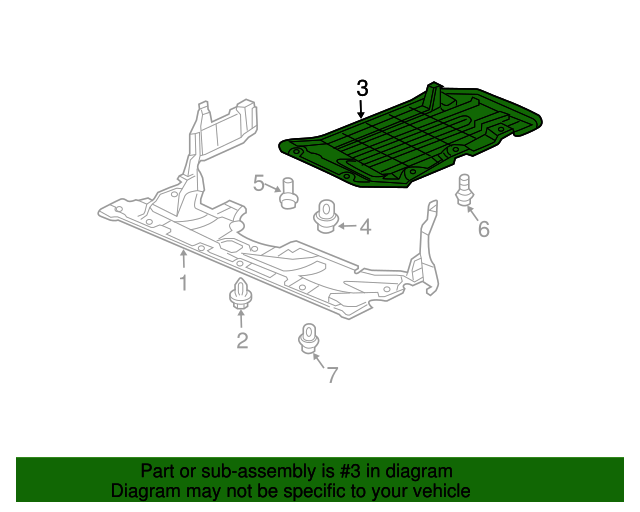 3
5
4
6
1
2
7

Part or sub-assembly is #3 in diagram
Diagram may not be specific to your vehicle