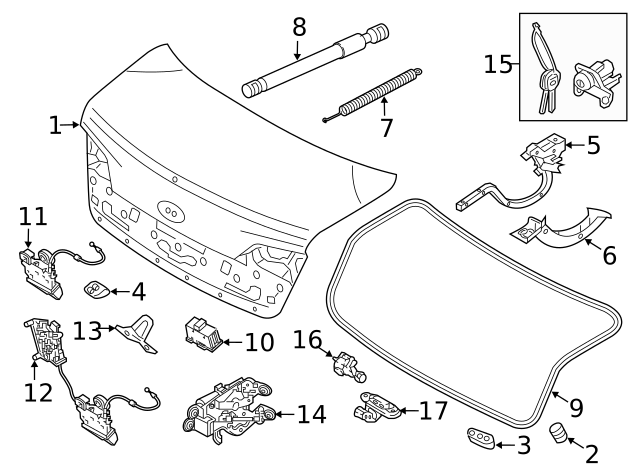 8
15
1
7
5
11
6
4
13
10
16
12
14
17
9
3
2