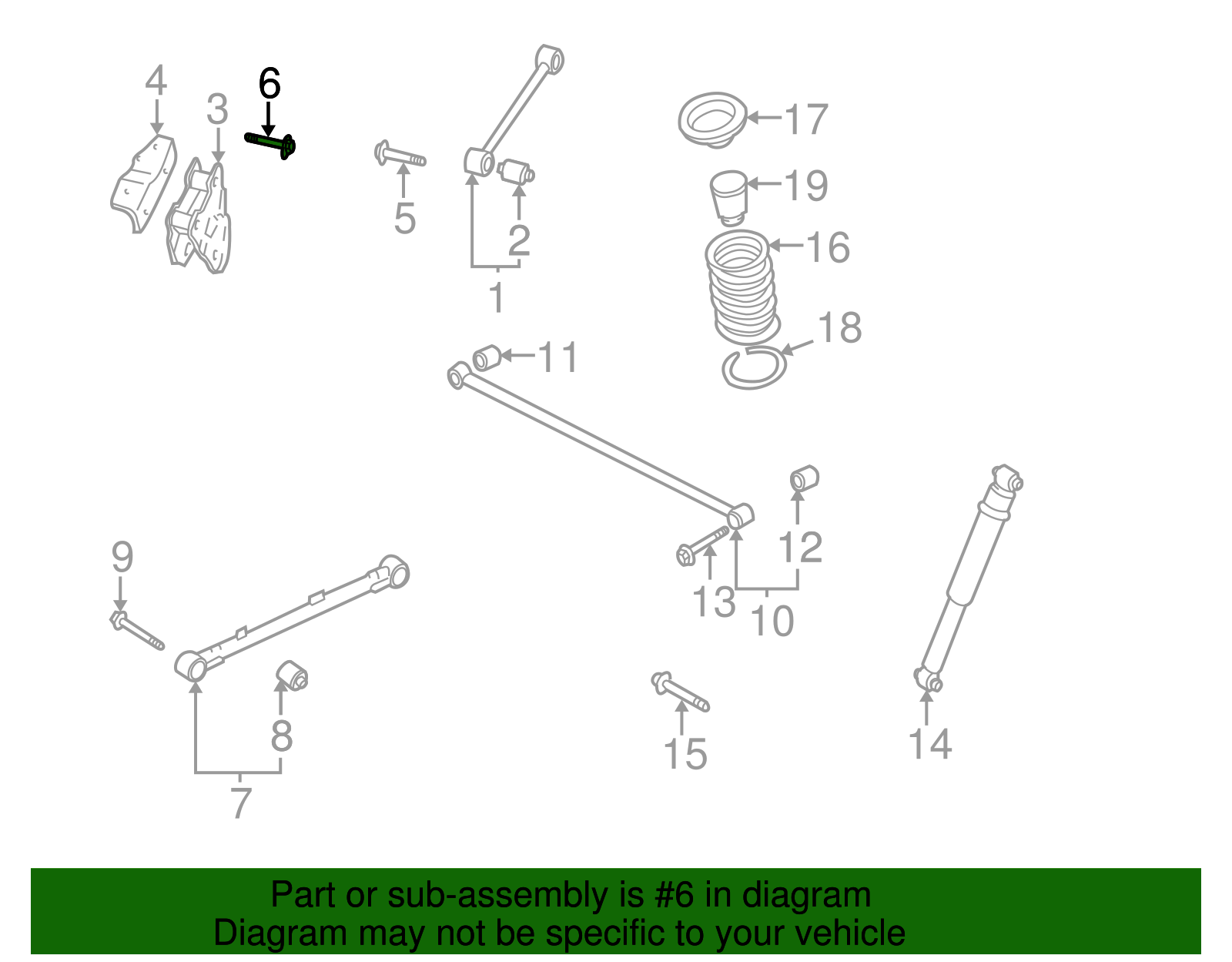 4
6
3
5
2
1
17
19
16
18
11
12
13
10
9
8
7
15
14

Part or sub-assembly is #6 in diagram
Diagram may not be specific to your vehicle