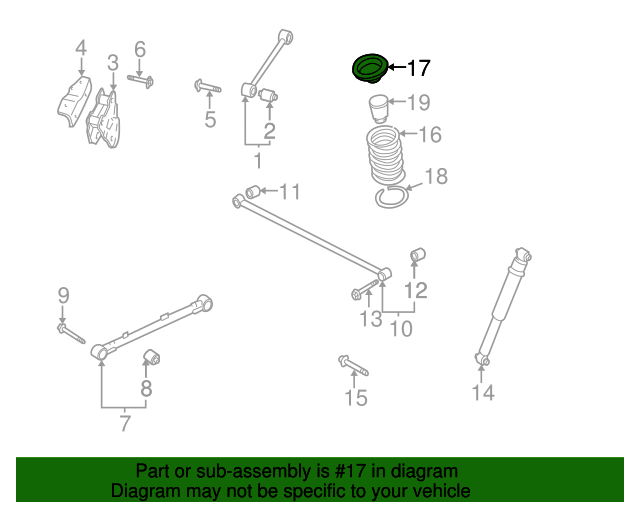 4
3
6
5
2
1
17
19
16
18
11
12
13
10
9
8
7
15
14

Part or sub-assembly is #17 in diagram
Diagram may not be specific to your vehicle