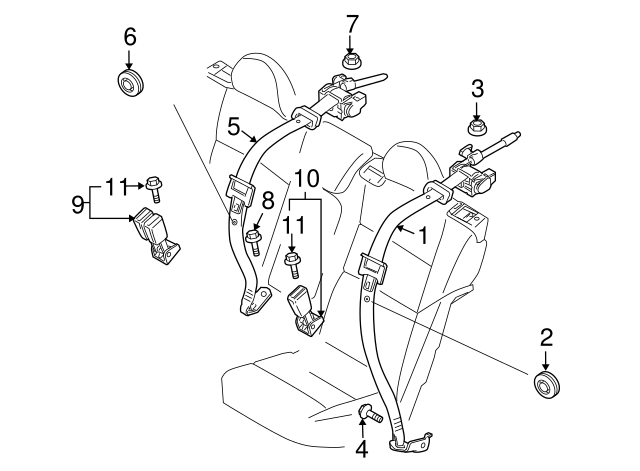 6
7
3
5
10
11
9
8
11
1
2
4