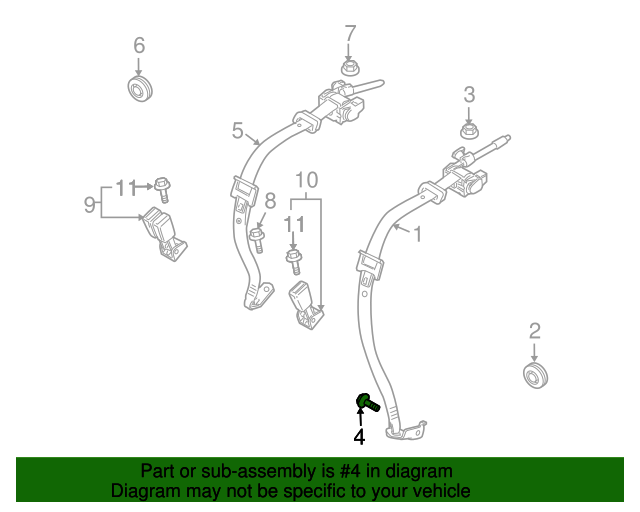 6
7
3
5
11
9
8
10
11
1
2
4

Part or sub-assembly is #4 in diagram
Diagram may not be specific to your vehicle