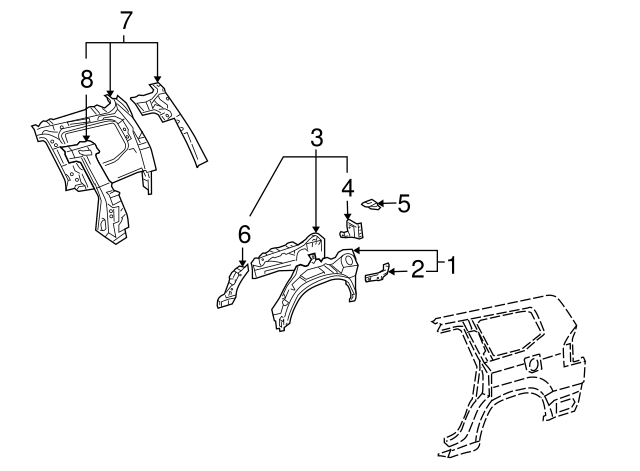 7
8
3
4
5
6
2
1