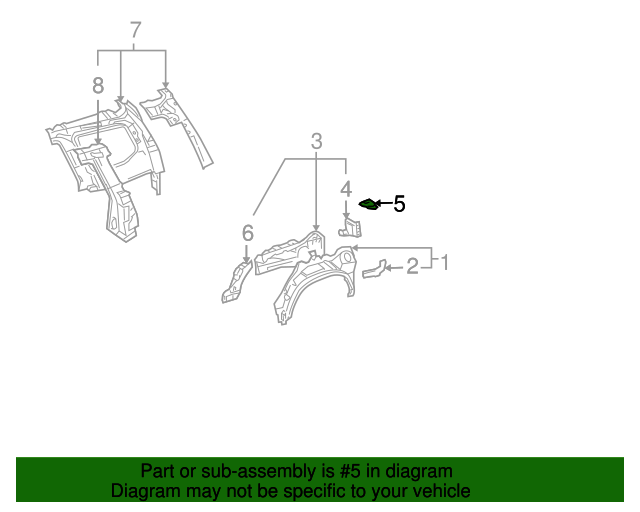 7

8

3

4

5

6

2

1

Part or sub-assembly is #5 in diagram
Diagram may not be specific to your vehicle