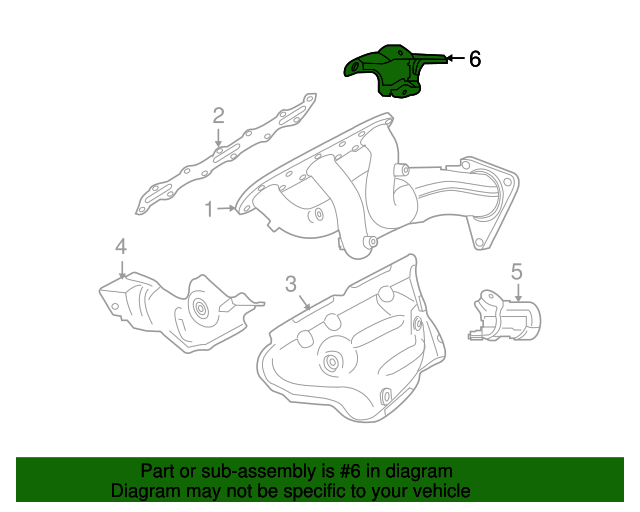 6
2
1
4
3
5

Part or sub-assembly is #6 in diagram
Diagram may not be specific to your vehicle