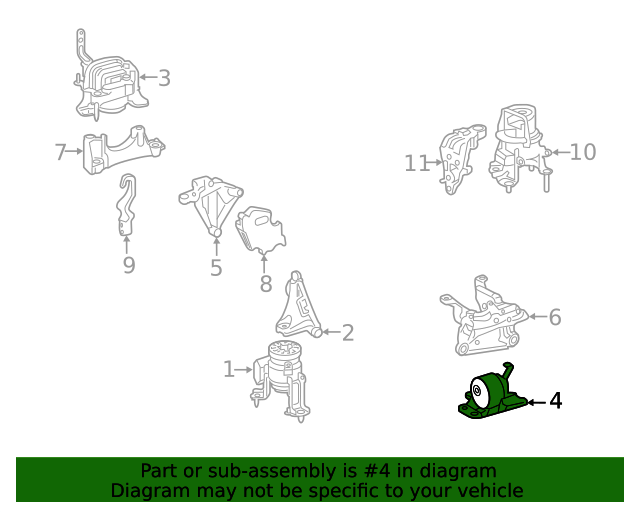 3
7
11
10
9
5
8
2
6
1
4

Part or sub-assembly is #4 in diagram
Diagram may not be specific to your vehicle