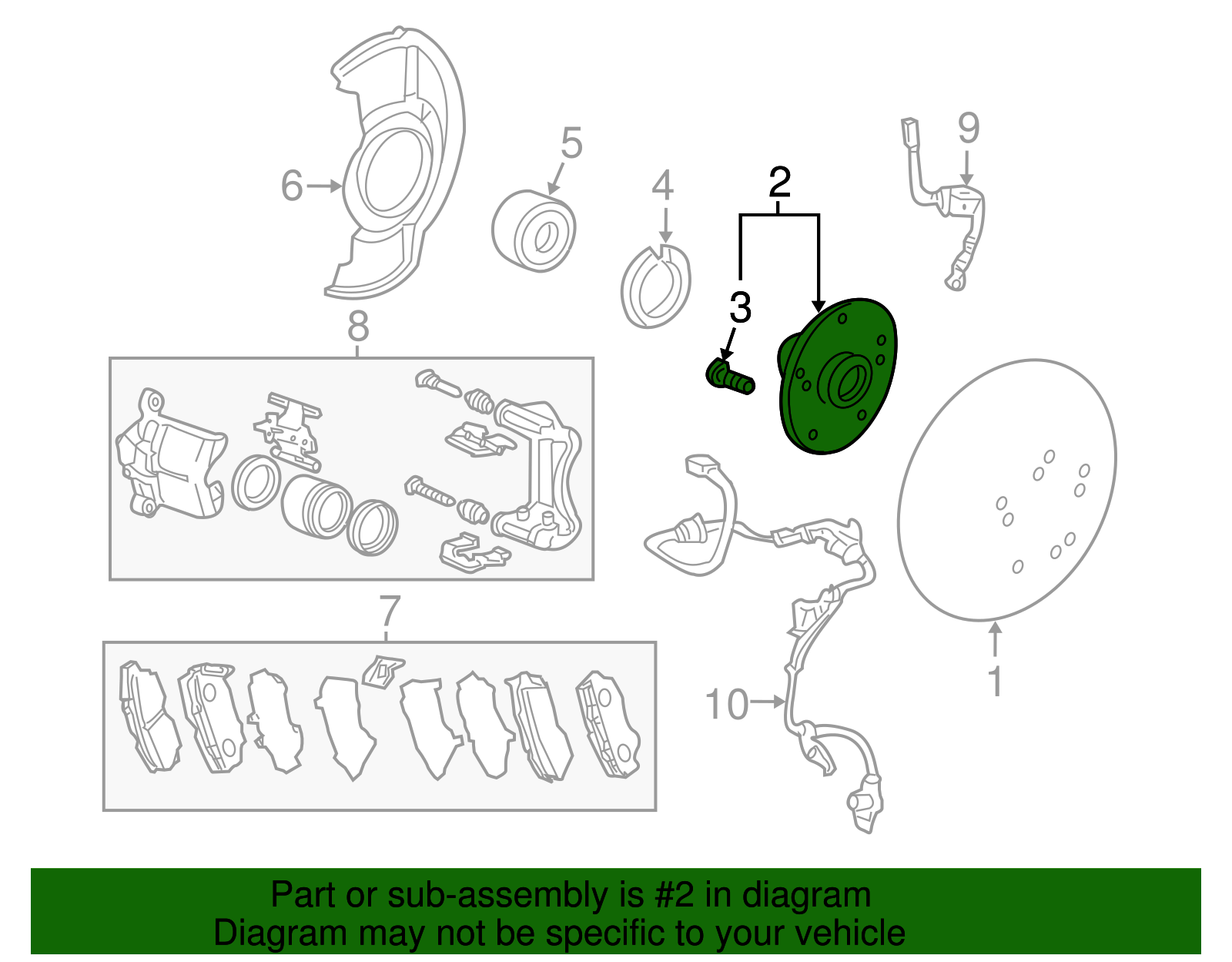 6
5
4
2
9
3
8
7
10
1

Part or sub-assembly is #2 in diagram
Diagram may not be specific to your vehicle