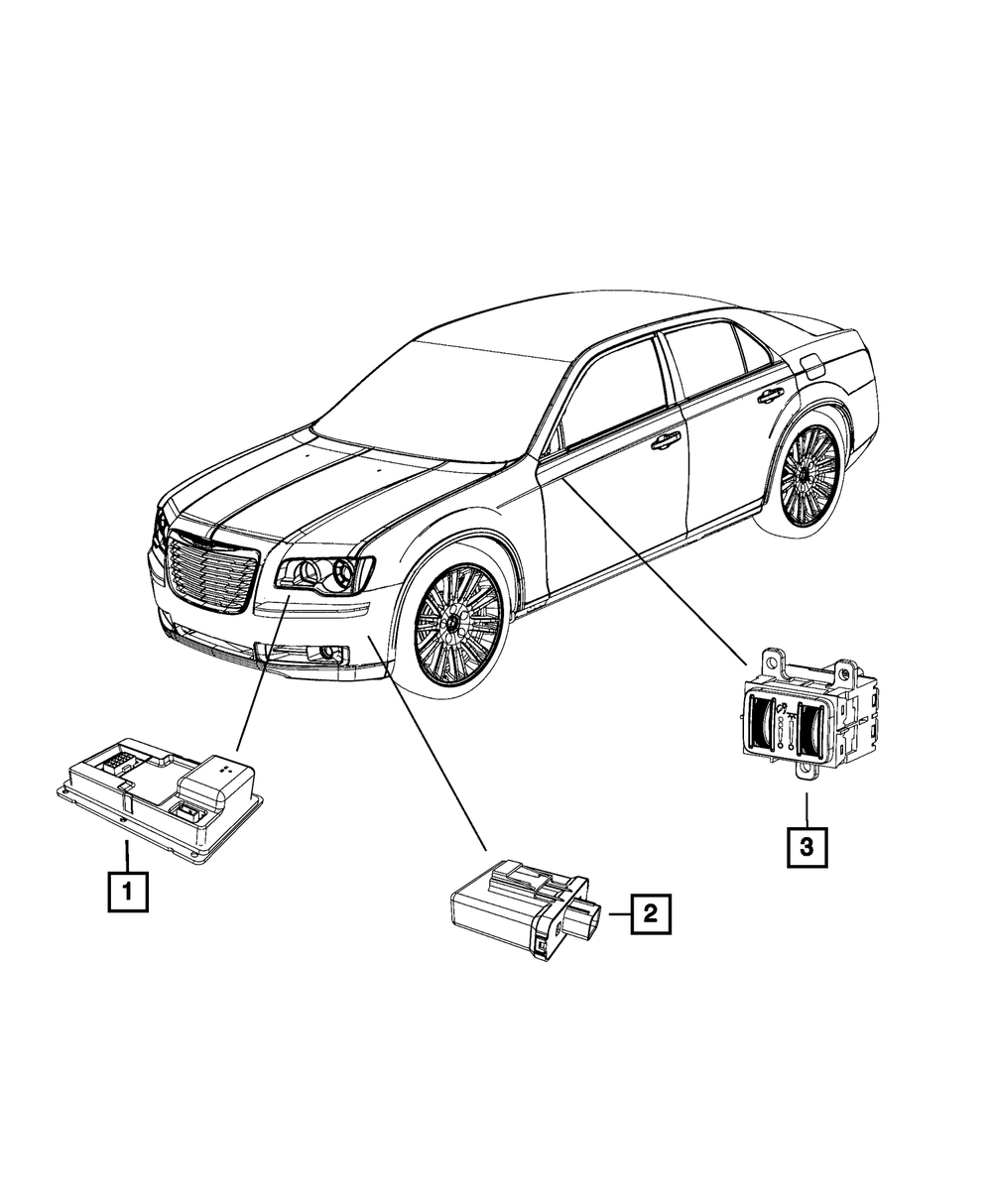 1

2

3