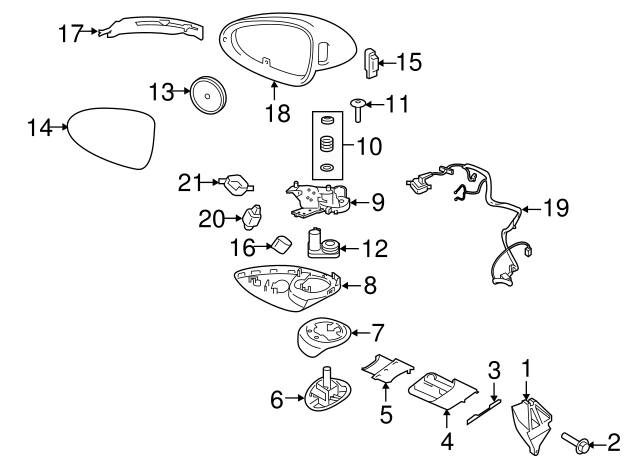 17
15
13
18
11
14
10
21
9
19
20
16
12
8
7
3
1
6
5
4
2