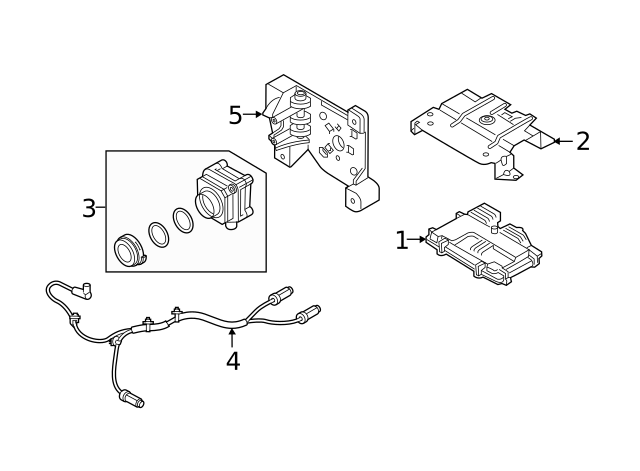 5
2
3
1
4