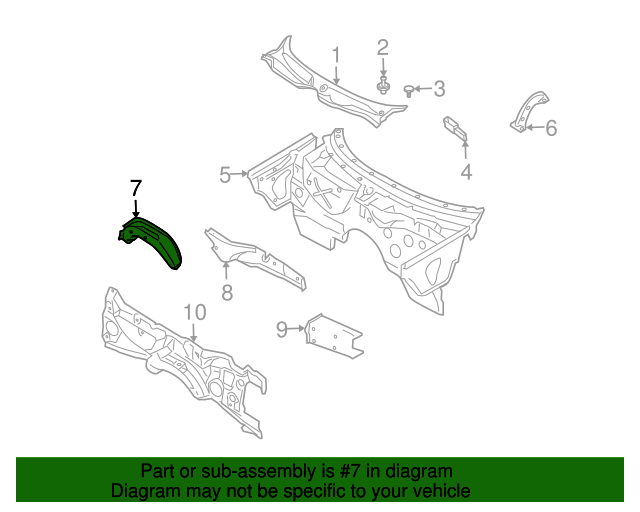 1
2
3
6
4
5
7
8
10
9

Part or sub-assembly is #7 in diagram
Diagram may not be specific to your vehicle