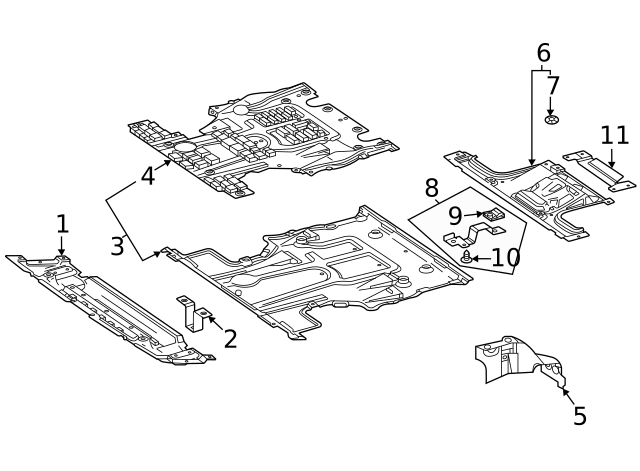 6
7
11
4
8
9
1
3
10
2
5